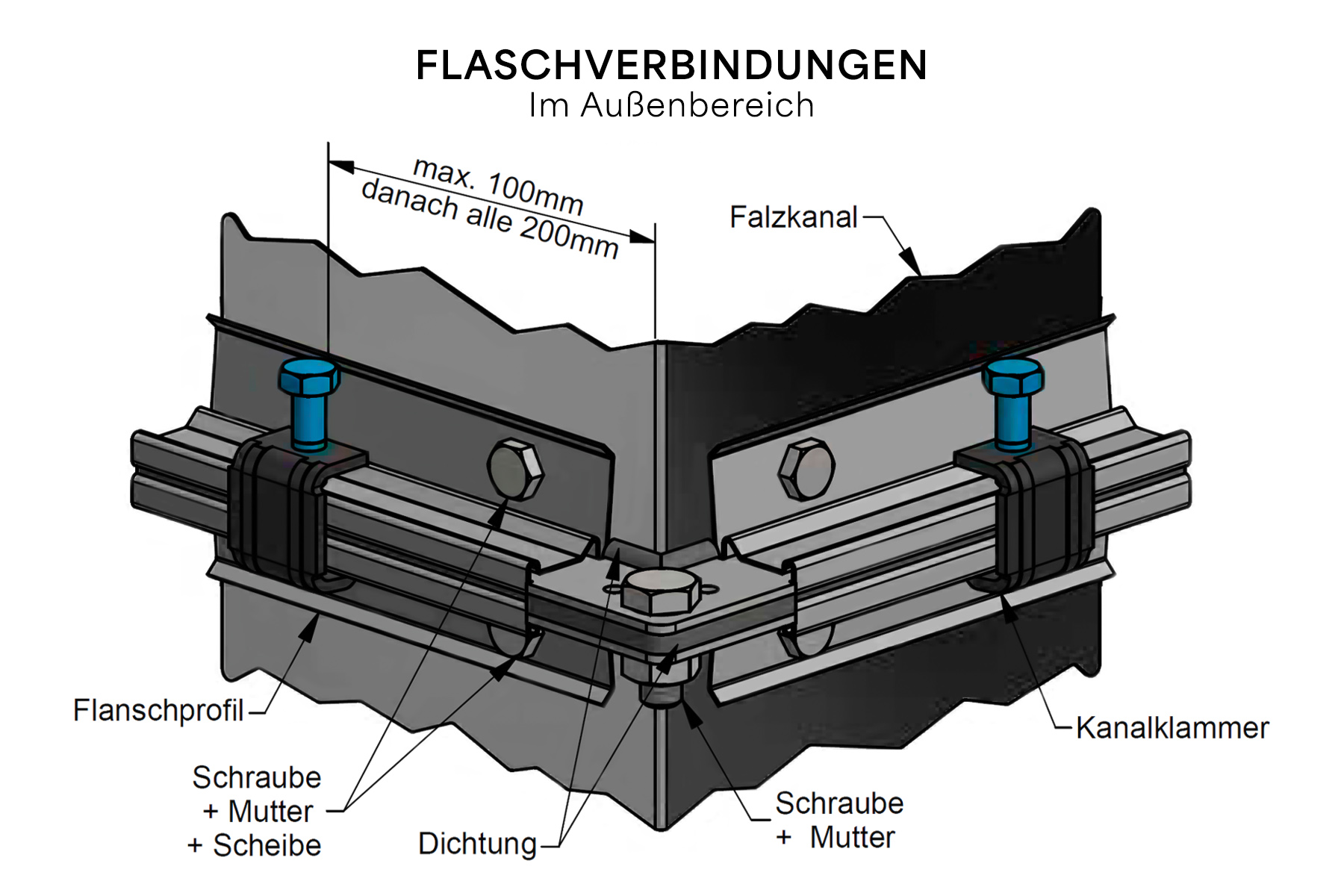 FLASCHVERBINDUNGEN
Im Außenbereich

max. 100mm
danach alle 200mm

Falzkanal

Flanschprofil

Schraube
+ Mutter
+ Scheibe

Dichtung

Schraube
+ Mutter

Kanalklammer