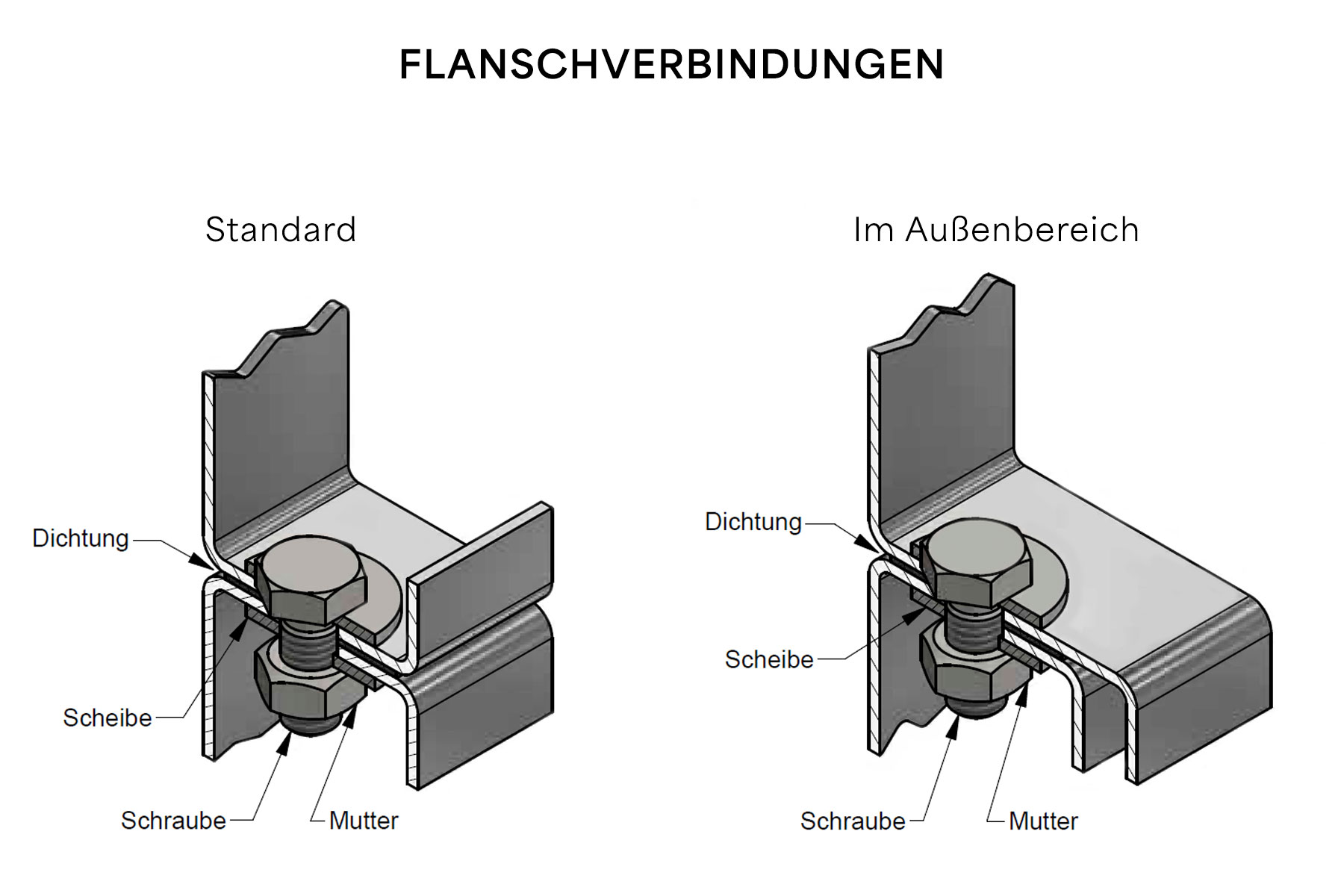 FLANSCHVERBINDUNGEN

Standard

Dichtung

Scheibe

Schraube

Mutter

Im Außenbereich

Dichtung

Scheibe

Schraube

Mutter